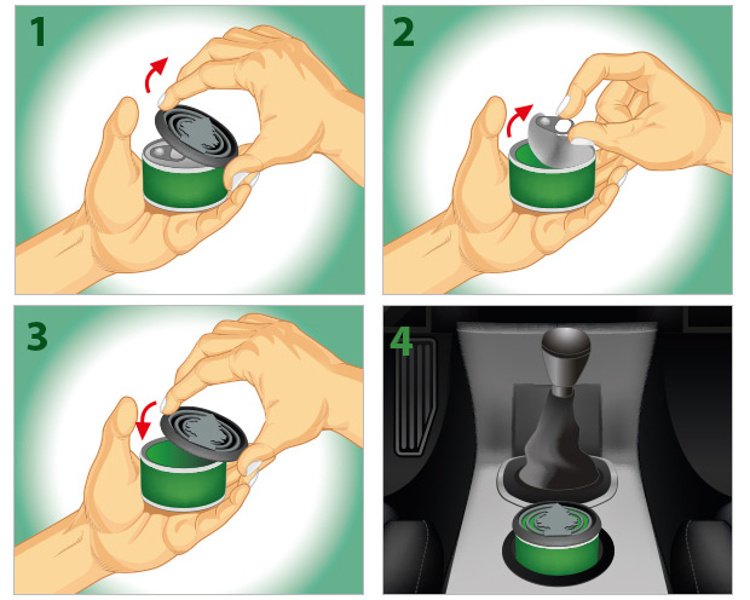 1

2

3

4